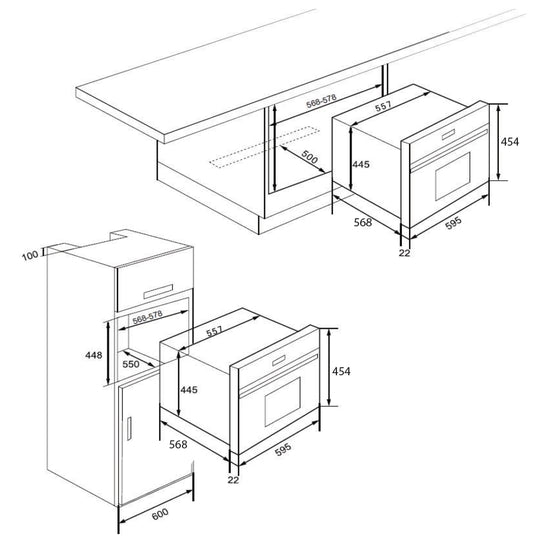 568-578
557
454
500
445
568
595
22
100
568-578
557
448
550
454
445
568
595
22
600