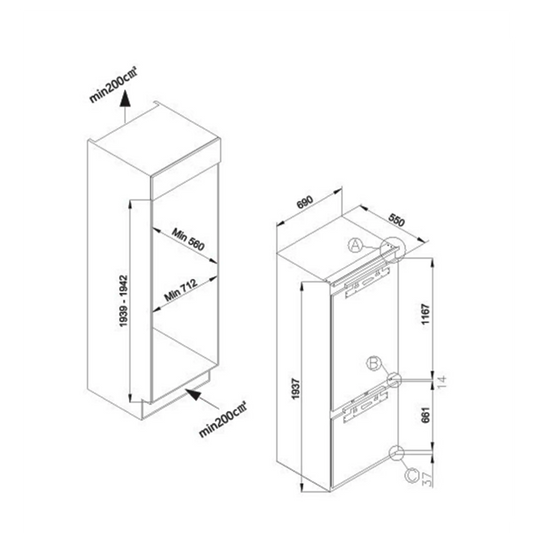 min200cm²

Min 560

Min 712

1939 - 1942

min200cm²

690

550

A

1167

B

14

1937

661

C

37