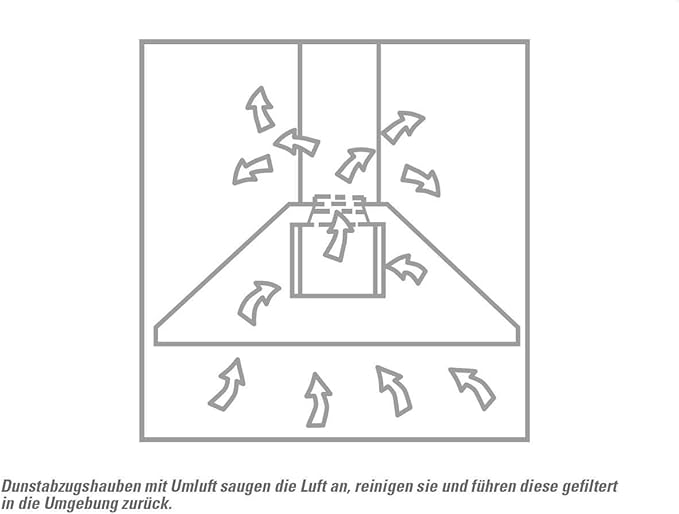 Dunstabzugshauben mit Umluft saugen die Luft an, reinigen sie und führen diese gefiltert in die Umgebung zurück.