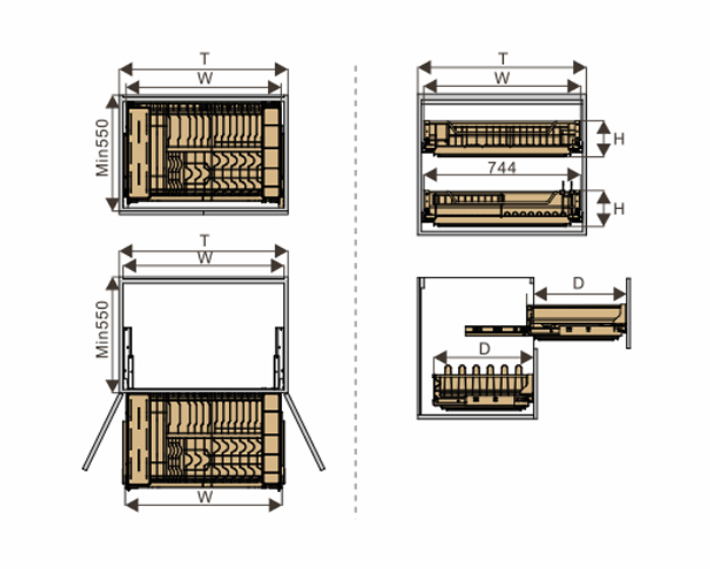 T
W
Min550

T
W
Min550
W

T
W
H
744
H

D
D