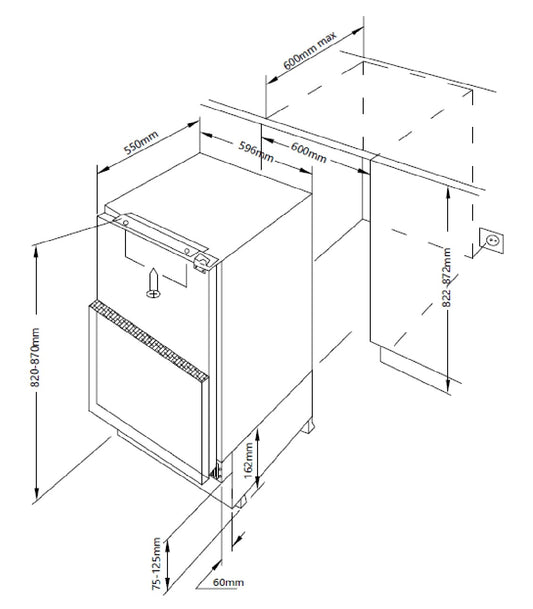 600mm max
550mm
596mm
600mm
822-872mm
820-870mm
162mm
75-125mm
60mm