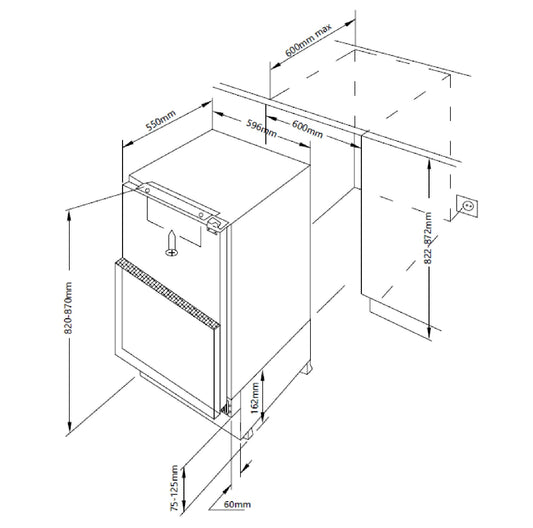 600mm max
550mm
596mm
600mm
822-872mm
820-870mm
162mm
75-125mm
60mm